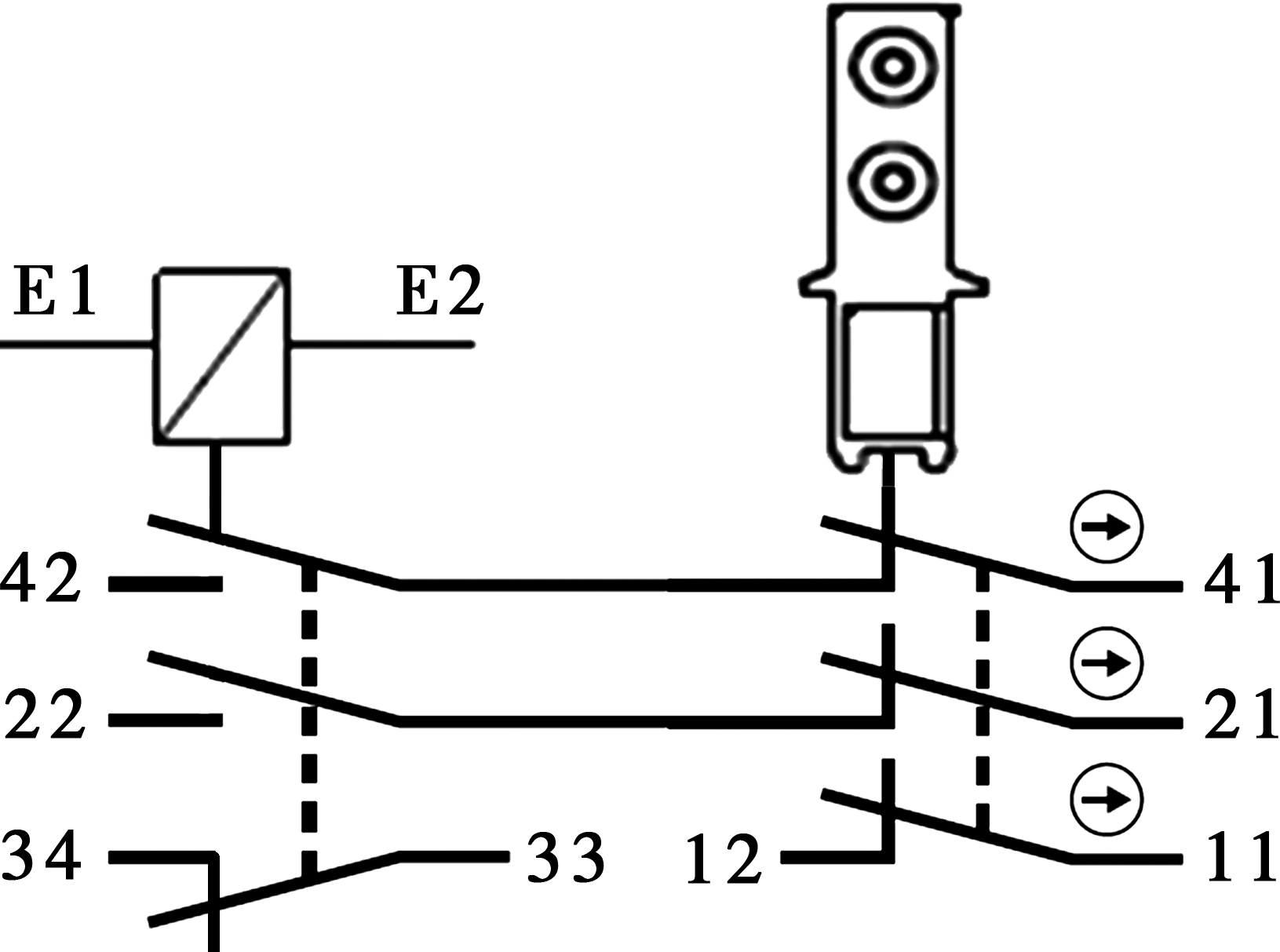 E1
E2
42
41
22
21
34
33
12
11