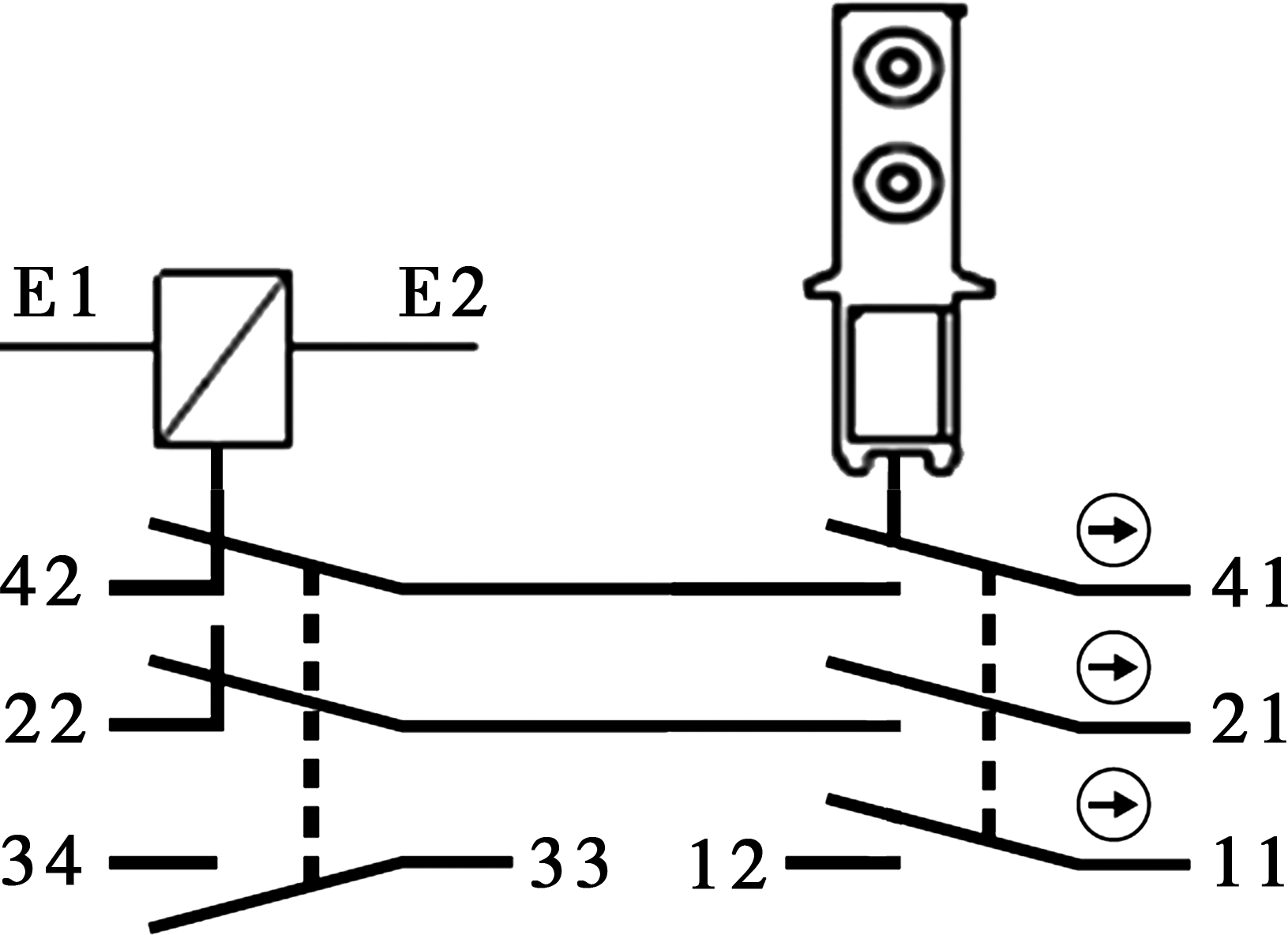 E1
E2
42
41
22
21
34
33
12
11