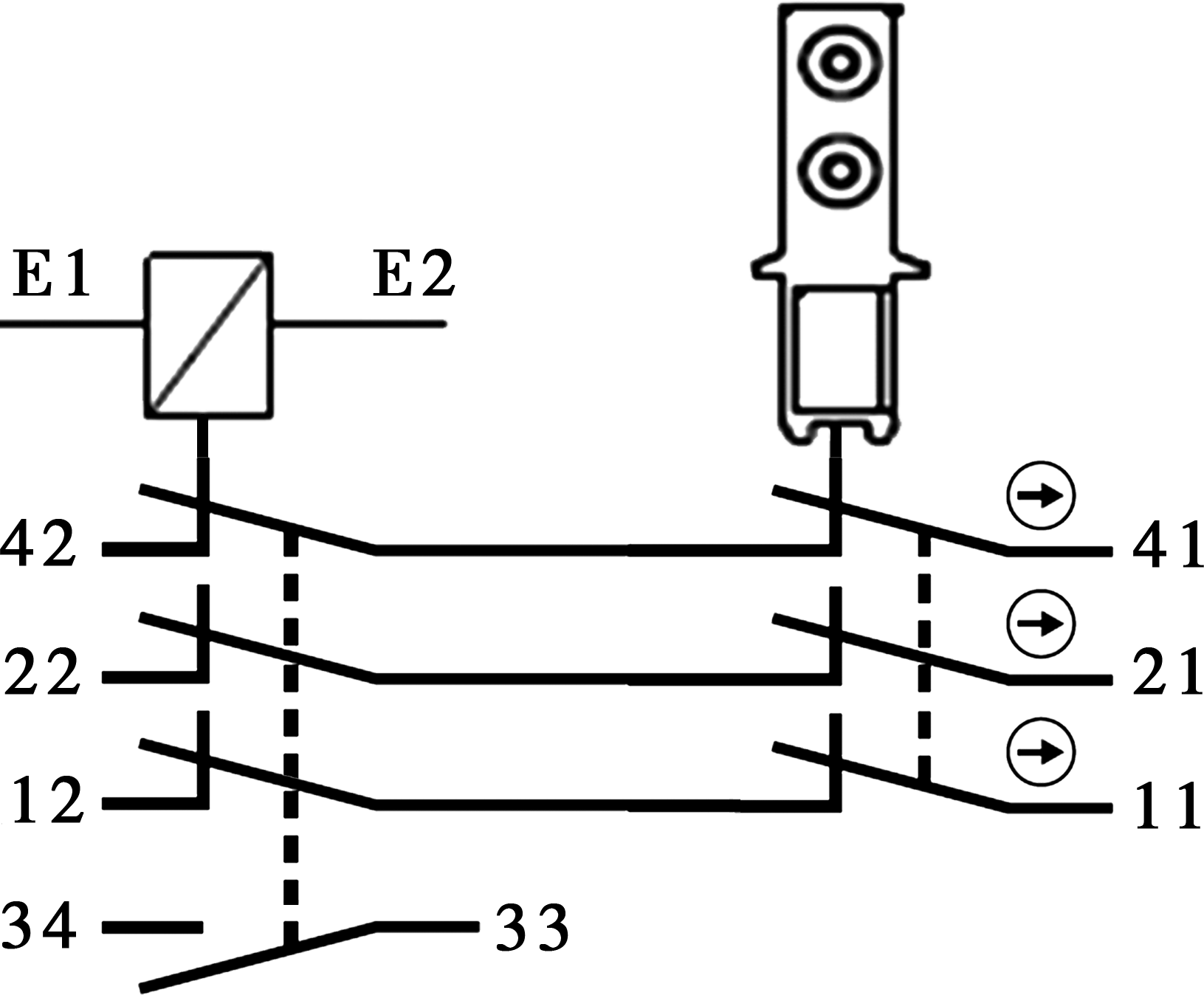 E1
E2
42
41
22
21
12
11
34
33